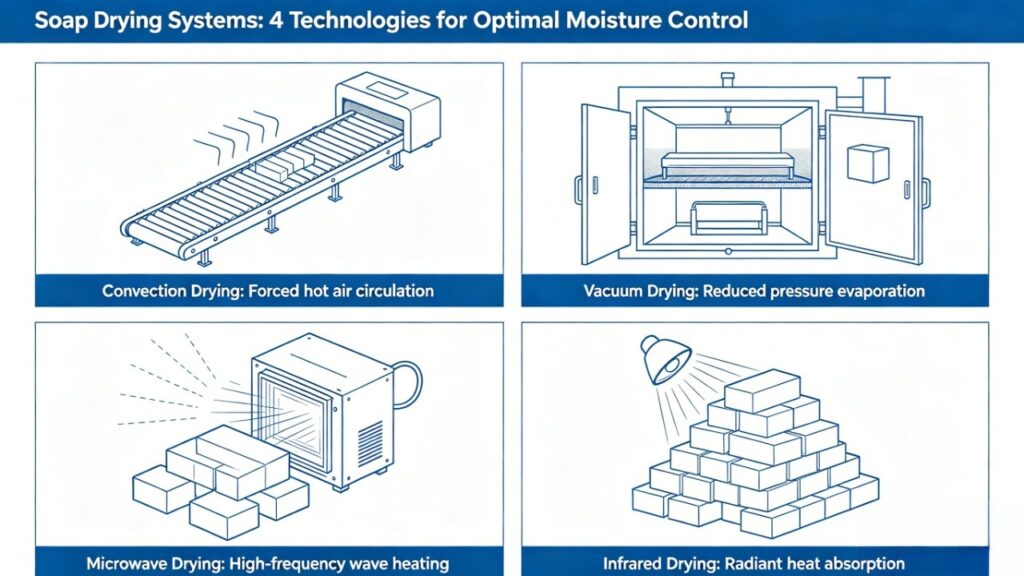 Soap Drying Systems: 4 Technologies for Optimal Moisture Control

Convection Drying: Forced hot air circulation

Vacuum Drying: Reduced pressure evaporation

Microwave Drying: High-frequency wave heating

Infrared Drying: Radiant heat absorption